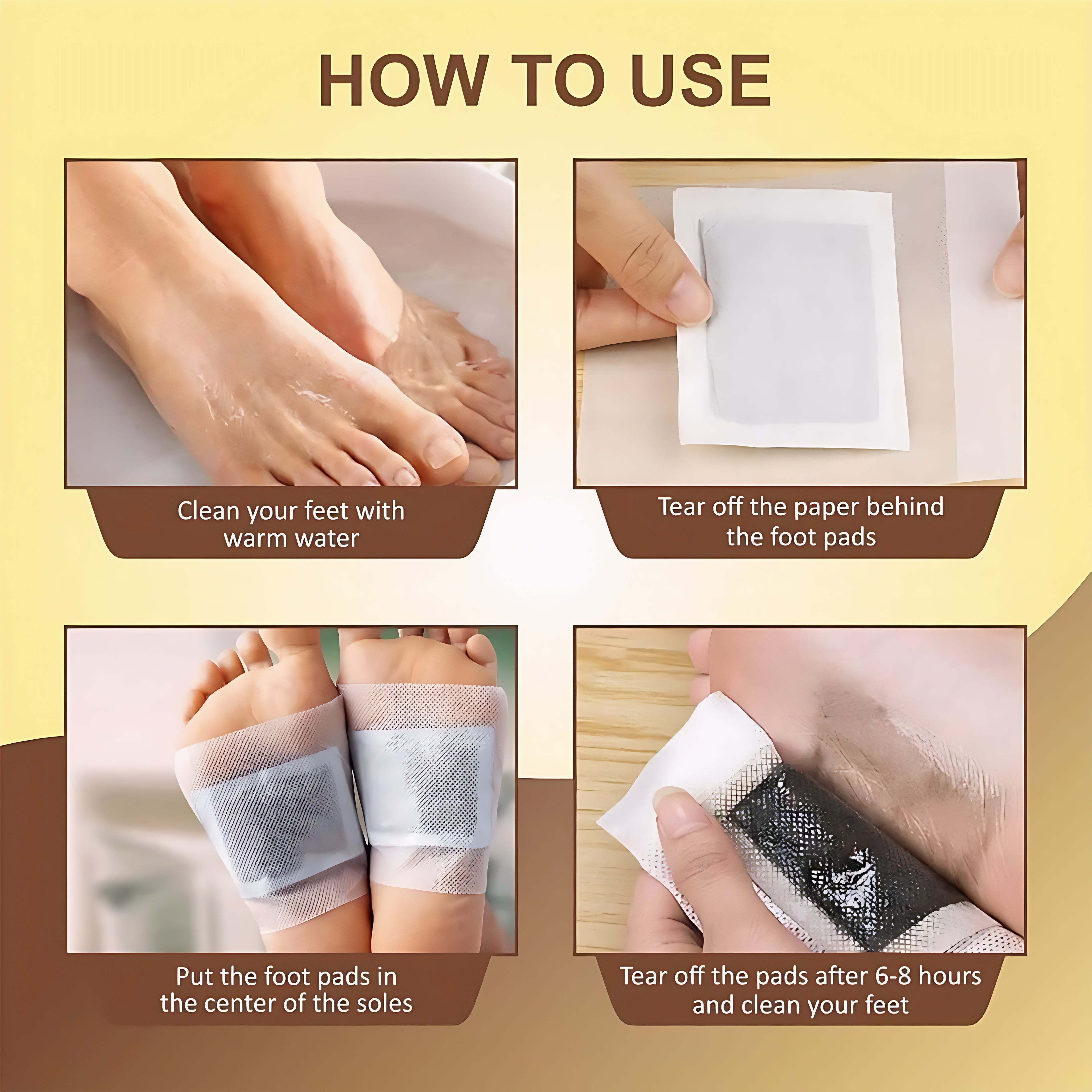 HOW TO USE

Clean your feet with warm water

Tear off the paper behind the foot pads

Put the foot pads in the center of the soles

Tear off the pads after 6-8 hours and clean your feet